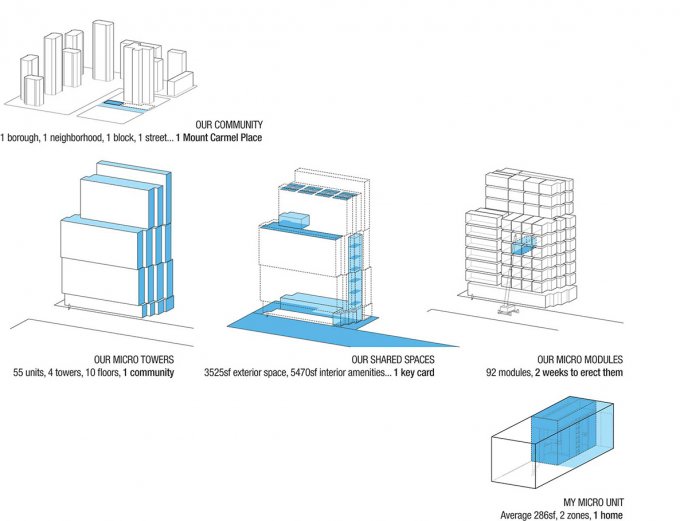 OUR COMMUNITY
1 borough, 1 neighborhood, 1 block, 1 street... 1 Mount Carmel Place

OUR MICRO TOWERS
55 units, 4 towers, 10 floors, 1 community

OUR SHARED SPACES
3525sf exterior space, 5470sf interior amenities... 1 key card

OUR MICRO MODULES
92 modules, 2 weeks to erect them

MY MICRO UNIT
Average 286sf, 2 zones, 1 home