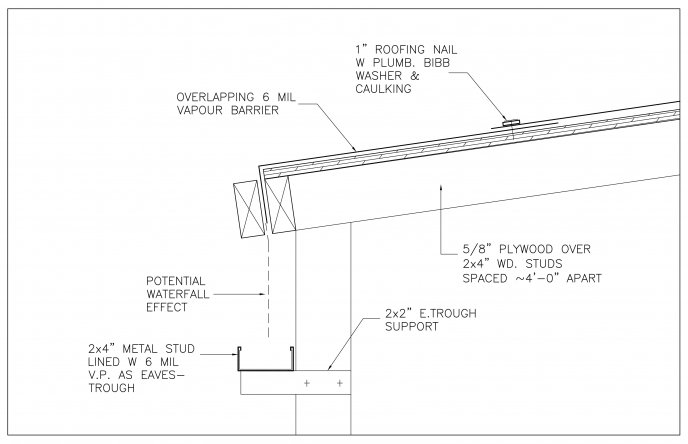 1" ROOFING NAIL W PLUMB. BIBB WASHER & CAULKING

OVERLAPPING 6 MIL VAPOUR BARRIER

5/8" PLYWOOD OVER 2x4" WD. STUDS SPACED ~4'-0" APART

POTENTIAL WATERFALL EFFECT

2x2" E.TROUGH SUPPORT

2x4" METAL STUD LINED W 6 MIL V.P. AS EAVES-TROUGH